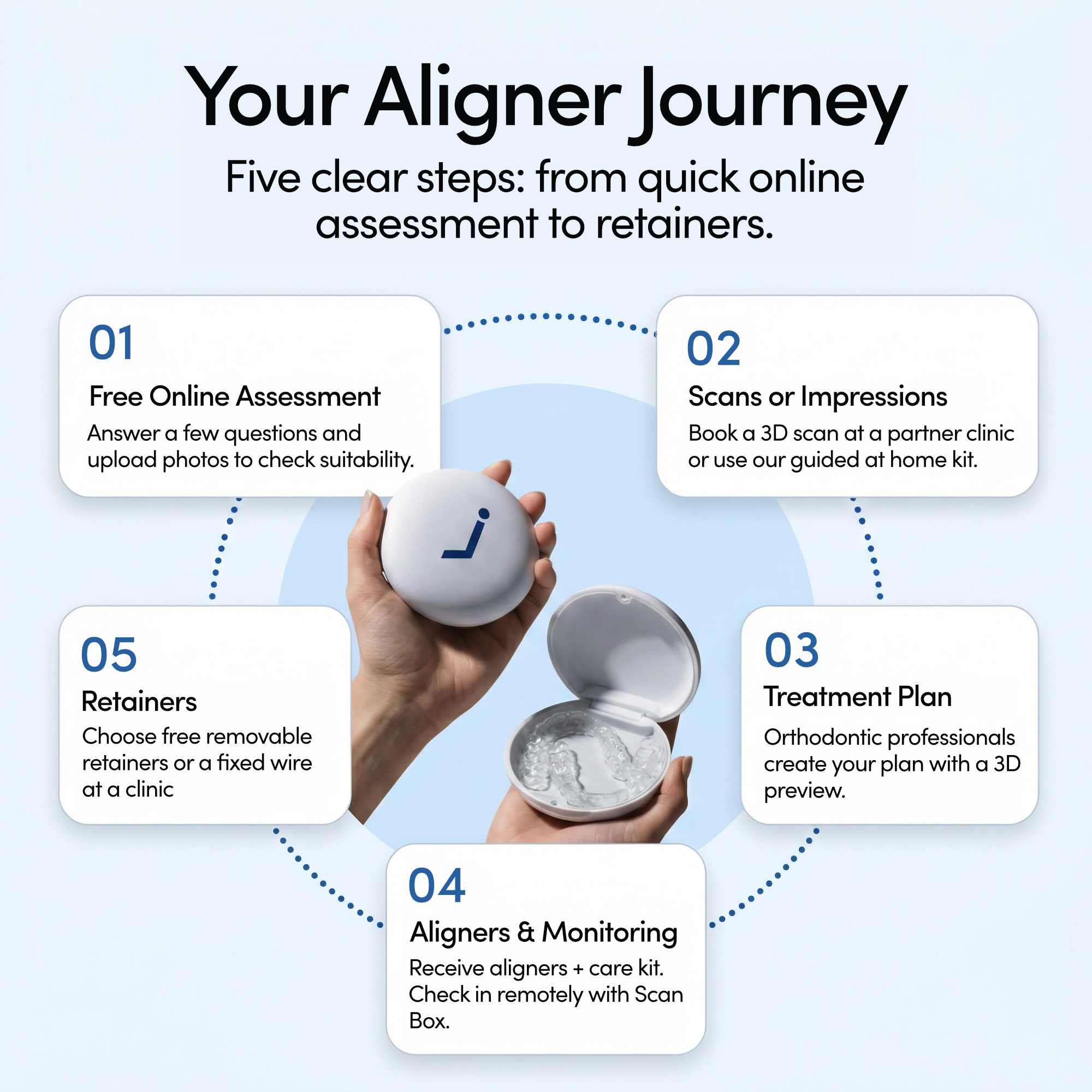 Your Aligner Journey

Five clear steps: from quick online assessment to retainers.

01
Free Online Assessment
Answer a few questions and upload photos to check suitability.

02
Scans or Impressions
Book a 3D scan at a partner clinic or use our guided at home kit.

03
Treatment Plan
Orthodontic professionals create your plan with a 3D preview.

04
Aligners & Monitoring
Receive aligners + care kit. Check in remotely with Scan Box.

05
Retainers
Choose free removable retainers or a fixed wire at a clinic